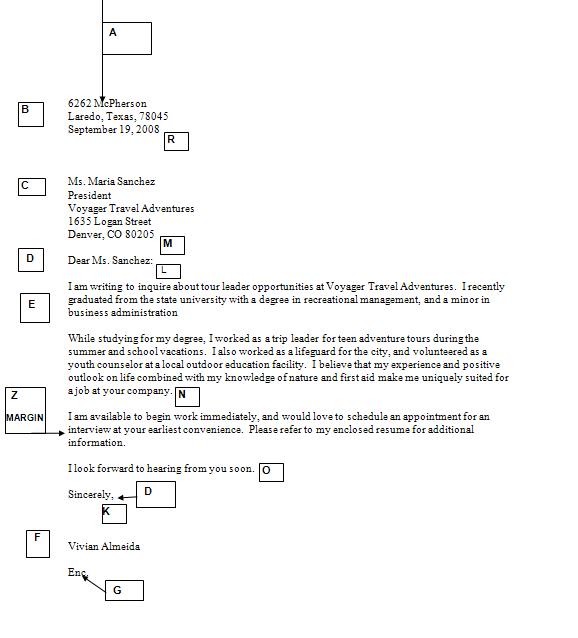 A

B

6262 McPherson
Laredo, Texas, 78045
September 19, 2008

R

C

Ms. Maria Sanchez
President
Voyager Travel Adventures
1635 Logan Street
Denver, CO 80205

M

D

Dear Ms. Sanchez:

L

E

I am writing to inquire about tour leader opportunities at Voyager Travel Adventures. I recently graduated from the state university with a degree in recreational management, and a minor in business administration

While studying for my degree, I worked as a trip leader for teen adventure tours during the summer and school vacations. I also worked as a lifeguard for the city, and volunteered as a youth counselor at a local outdoor education facility. I believe that my experience and positive outlook on life combined with my knowledge of nature and first aid make me uniquely suited for a job at your company.

N

Z

MARGIN

I am available to begin work immediately, and would love to schedule an appointment for an interview at your earliest convenience. Please refer to my enclosed resume for additional information.

I look forward to hearing from you soon.

O

Sincerely,

D

K

F

Vivian Almeida

Enc.

G