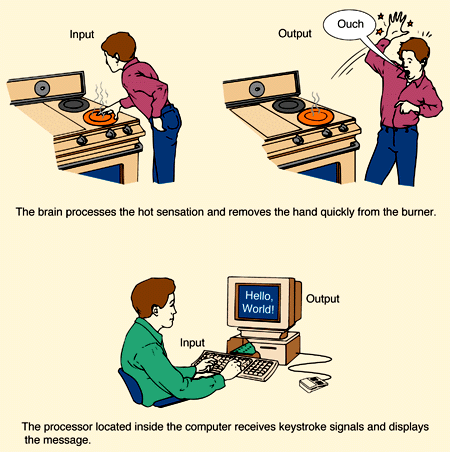 Input

Output

Ouch

The brain processes the hot sensation and removes the hand quickly from the burner.

Hello, World!

Output

Input

The processor located inside the computer receives keystroke signals and displays the message.