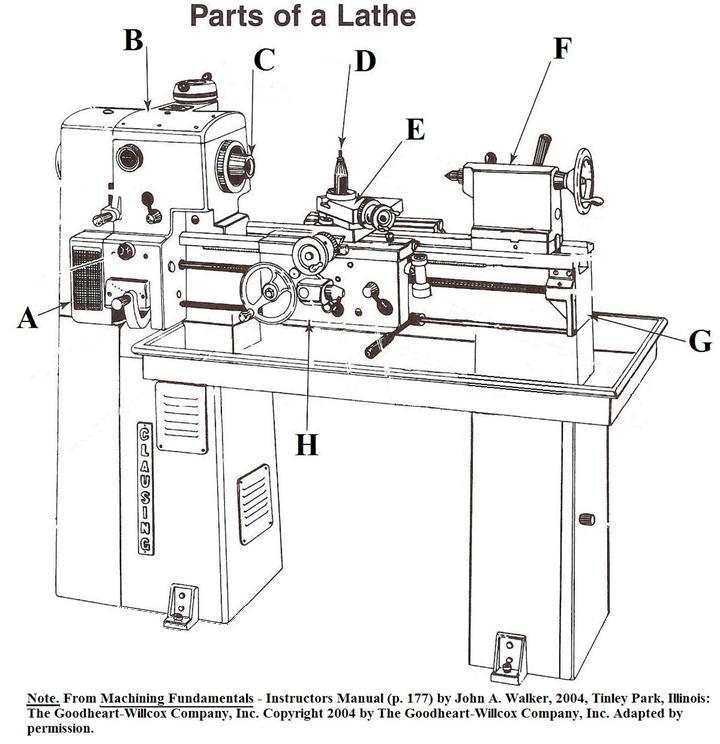 Parts of a Lathe

B

C

D

F

E

A

G

H

CLAUSING

Note. From Machining Fundamentals - Instructors Manual (p. 177) by John A. Walker, 2004, Tinley Park, Illinois: The Goodheart-Willcox Company, Inc. Copyright 2004 by The Goodheart-Willcox Company, Inc. Adapted by permission.