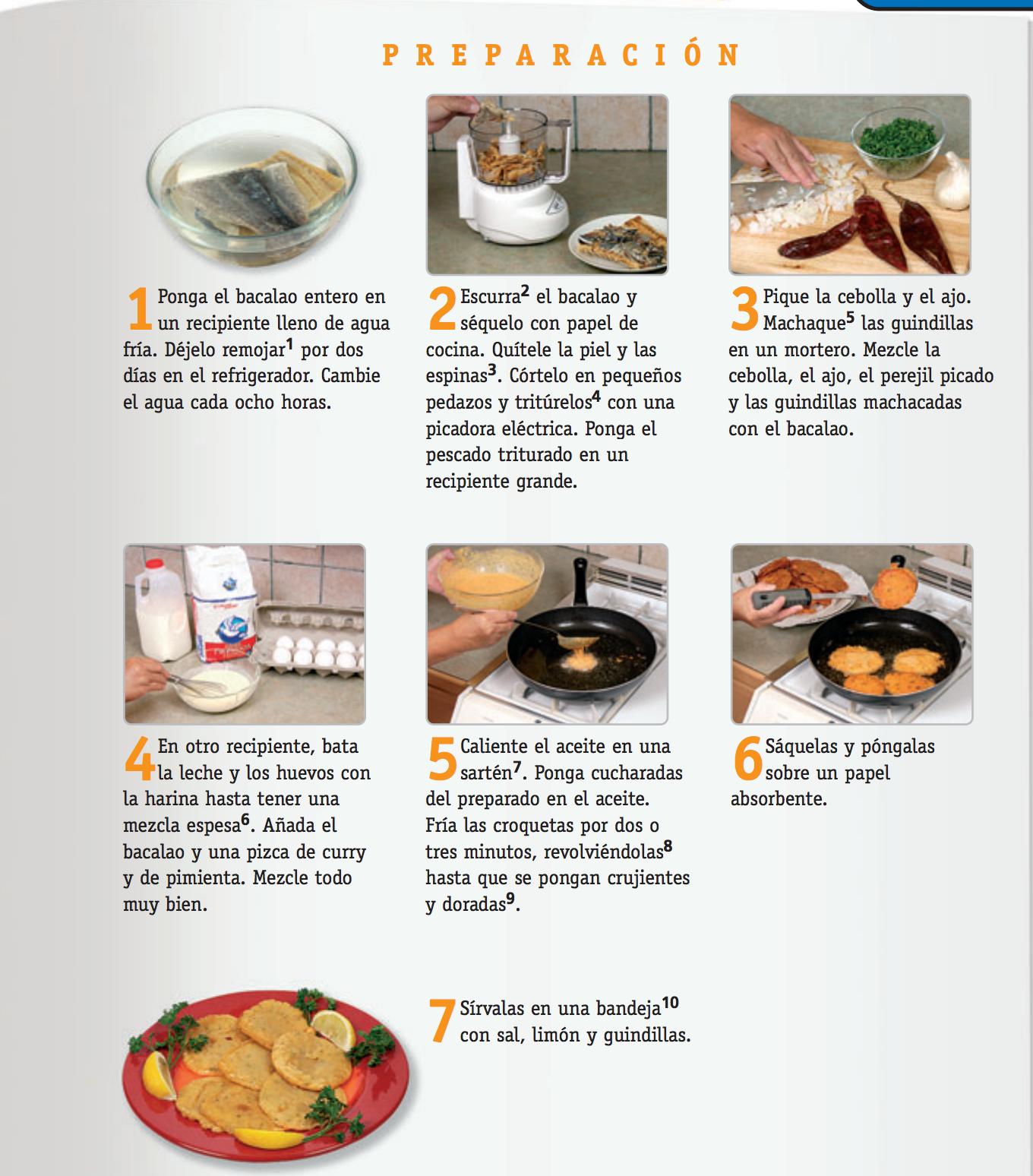 PREPARACIÓN

1 Ponga el bacalao entero en un recipiente lleno de agua fría. Déjelo remojar$^1$ por dos días en el refrigerador. Cambie el agua cada ocho horas.

2 Escurra$^2$ el bacalao y séquelo con papel de cocina. Quítele la piel y las espinas$^3$. Córtelo en pequeños pedazos y tritúrelos$^4$ con una picadora eléctrica. Ponga el pescado triturado en un recipiente grande.

3 Pique la cebolla y el ajo. Machaque$^5$ las guindillas en un mortero. Mezcle la cebolla, el ajo, el perejil picado y las guindillas machacadas con el bacalao.

4 En otro recipiente, bata la leche y los huevos con la harina hasta tener una mezcla espesa$^6$. Añada el bacalao y una pizca de curry y de pimienta. Mezcle todo muy bien.

5 Caliente el aceite en una sartén$^7$. Ponga cucharadas del preparado en el aceite. Fría las croquetas por dos o tres minutos, revolviéndolas$^8$ hasta que se pongan crujientes y doradas$^9$.

6 Sáquelas y póngalas sobre un papel absorbente.

7 Sírvalas en una bandeja$^{10}$ con sal, limón y guindillas.