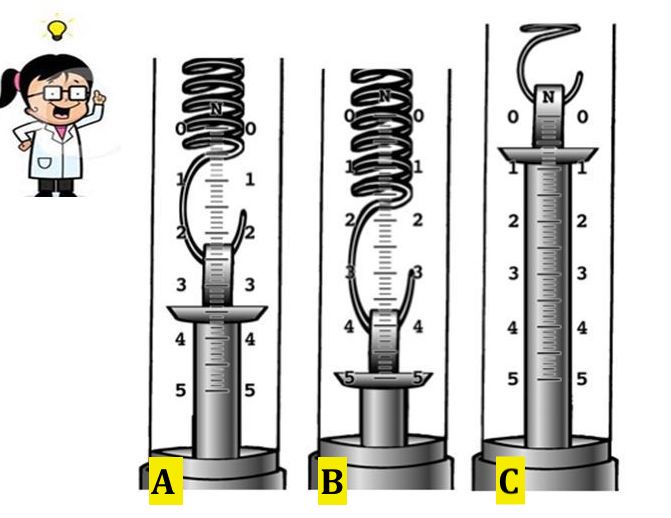 N
0 0
1 1
2 2
3 3
4 4
5 5
A

N
0 0
1 1
2 2
3 3
4 4
5 5
B

N
0 0
1 1
2 2
3 3
4 4
5 5
C