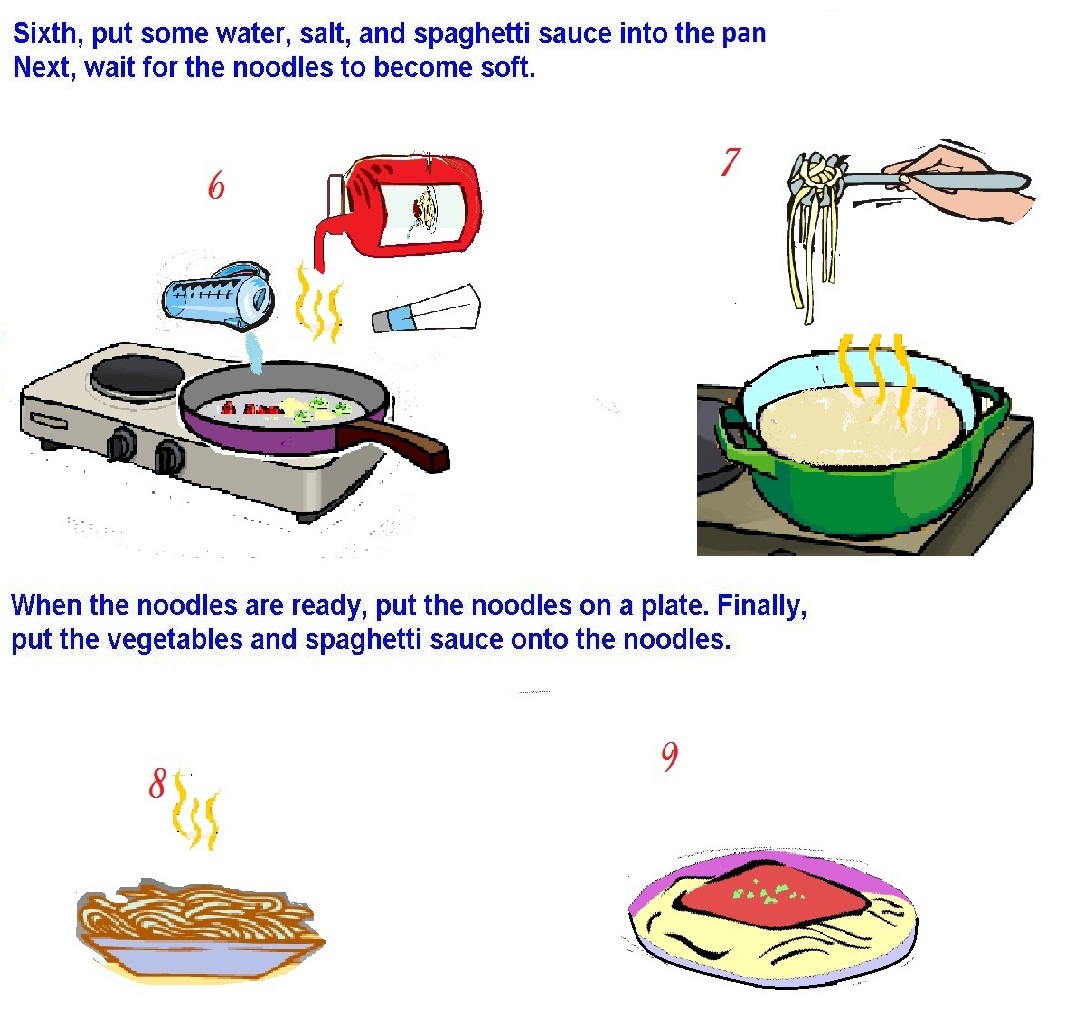 Sixth, put some water, salt, and spaghetti sauce into the pan
Next, wait for the noodles to become soft.

6

7

When the noodles are ready, put the noodles on a plate. Finally, put the vegetables and spaghetti sauce onto the noodles.

8

9