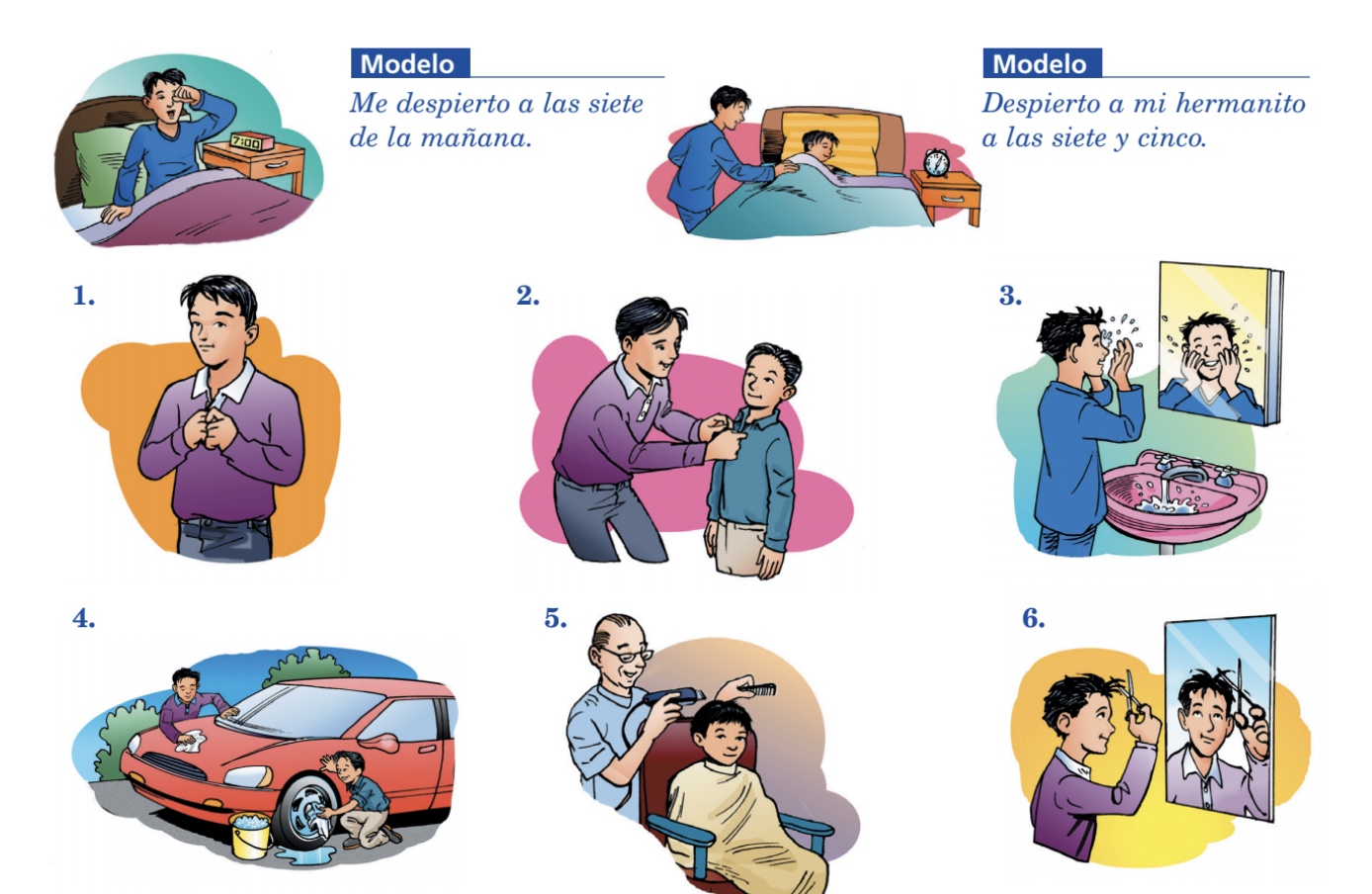 7:00

Modelo

Me despierto a las siete de la mañana.

Modelo

Despierto a mi hermanito a las siete y cinco.

1.

2.

3.

4.

5.

6.