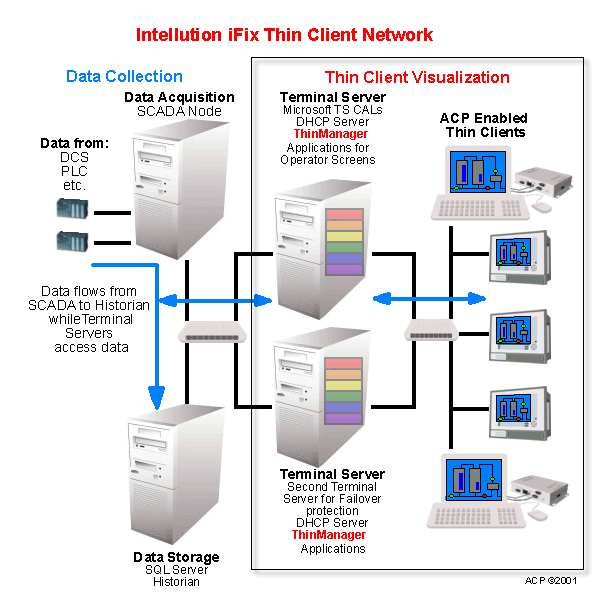 Intellution iFix Thin Client Network

Data Collection

Data Acquisition
SCADA Node

Data from:
DCS
PLC
etc.

Data flows from SCADA to Historian whileTerminal Servers access data

Data Storage
SQL Server
Historian

Thin Client Visualization

Terminal Server
Microsoft TS CALs
DHCP Server
ThinManager
Applications for Operator Screens

ACP Enabled Thin Clients

Terminal Server
Second Terminal Server for Failover protection
DHCP Server
ThinManager
Applications

ACP ©2001